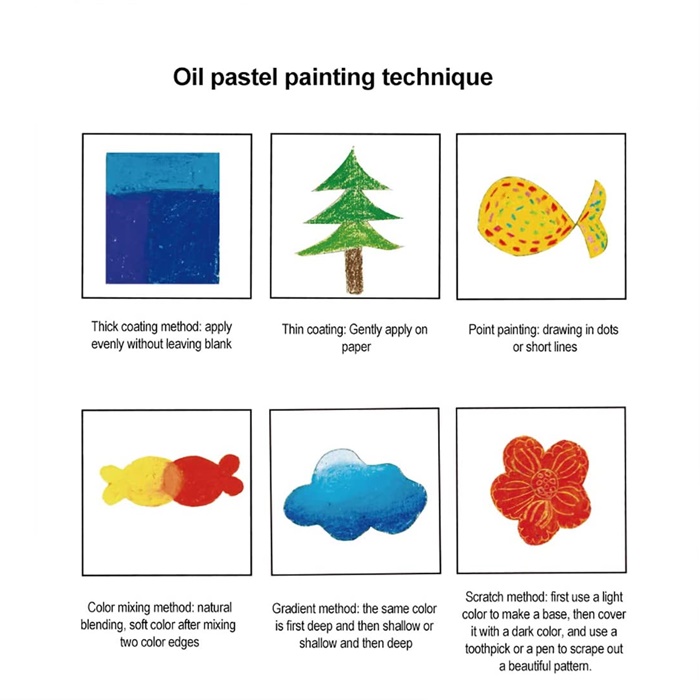 Oil pastel painting technique

Thick coating method: apply evenly without leaving blank

Thin coating: Gently apply on paper

Point painting: drawing in dots or short lines

Color mixing method: natural blending, soft color after mixing two color edges

Gradient method: the same color is first deep and then shallow or shallow and then deep

Scratch method: first use a light color to make a base, then cover it with a dark color, and use a toothpick or a pen to scrape out a beautiful pattern.